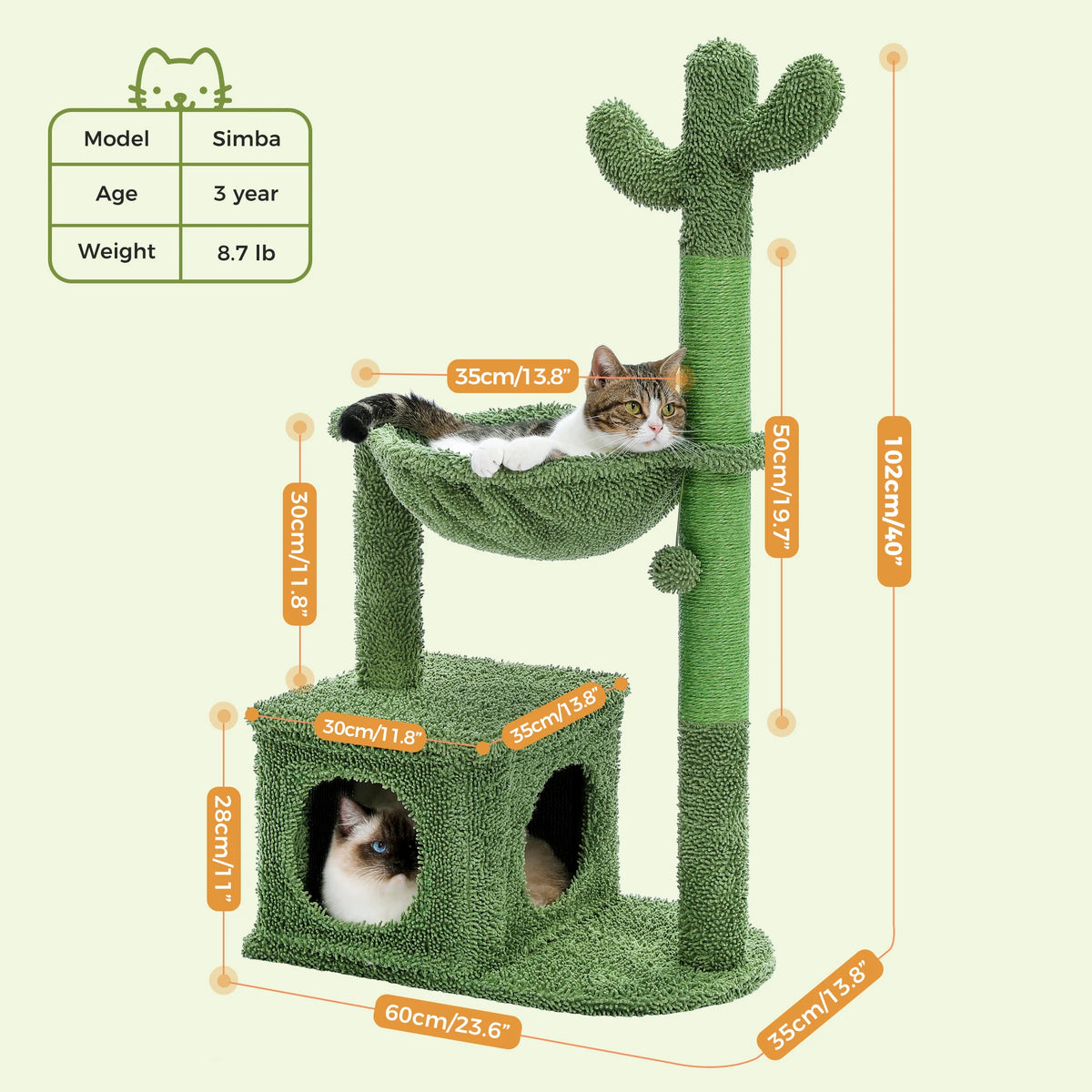 | Model | Simba |
|---|---|
| Age | 3 year |
| Weight | 8.7 lb |

35cm/13.8”

30cm/11.8”

50cm/19.7”

102cm/40”

30cm/11.8”

35cm/13.8”

28cm/11”

60cm/23.6”

35cm/13.8”