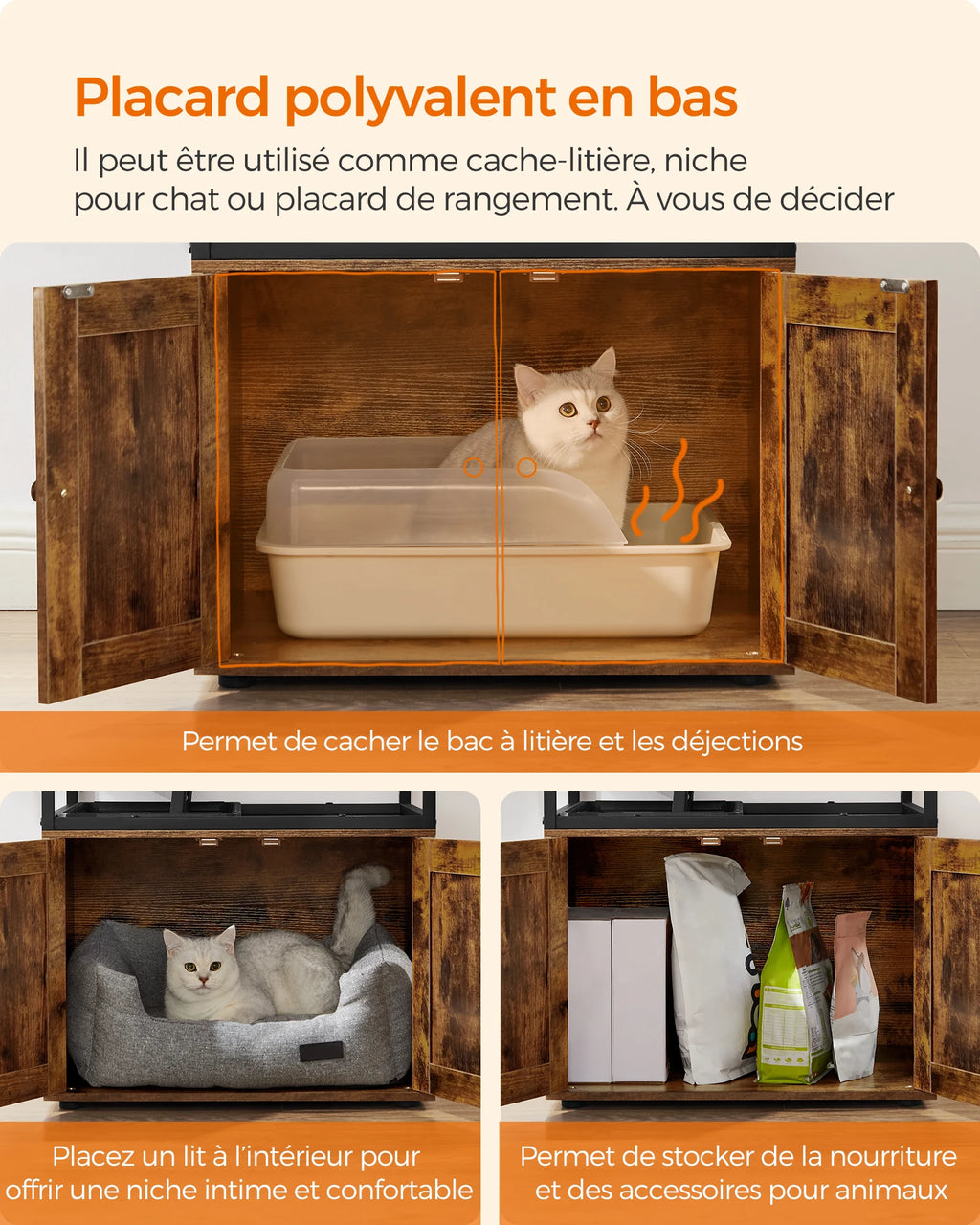 Placard polyvalent en bas

Il peut être utilisé comme cache-litière, niche pour chat ou placard de rangement. À vous de décider

Permet de cacher le bac à litière et les déjections

Placez un lit à l'intérieur pour offrir une niche intime et confortable

Permet de stocker de la nourriture et des accessoires pour animaux