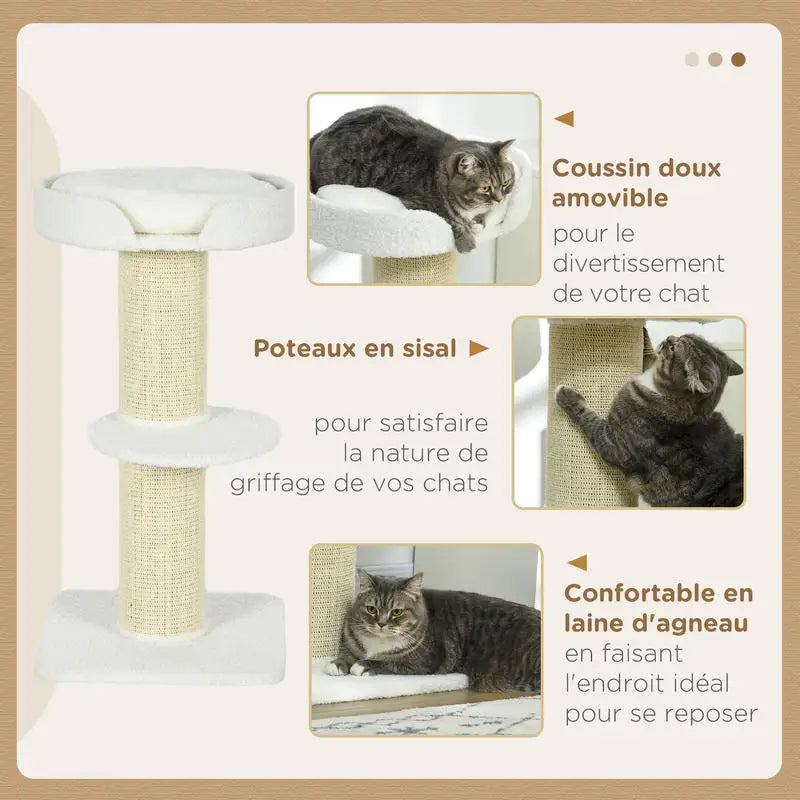 Coussin doux amovible
pour le divertissement de votre chat

Poteaux en sisal

pour satisfaire la nature de griffage de vos chats

Confortable en laine d'agneau
en faisant l'endroit idéal pour se reposer