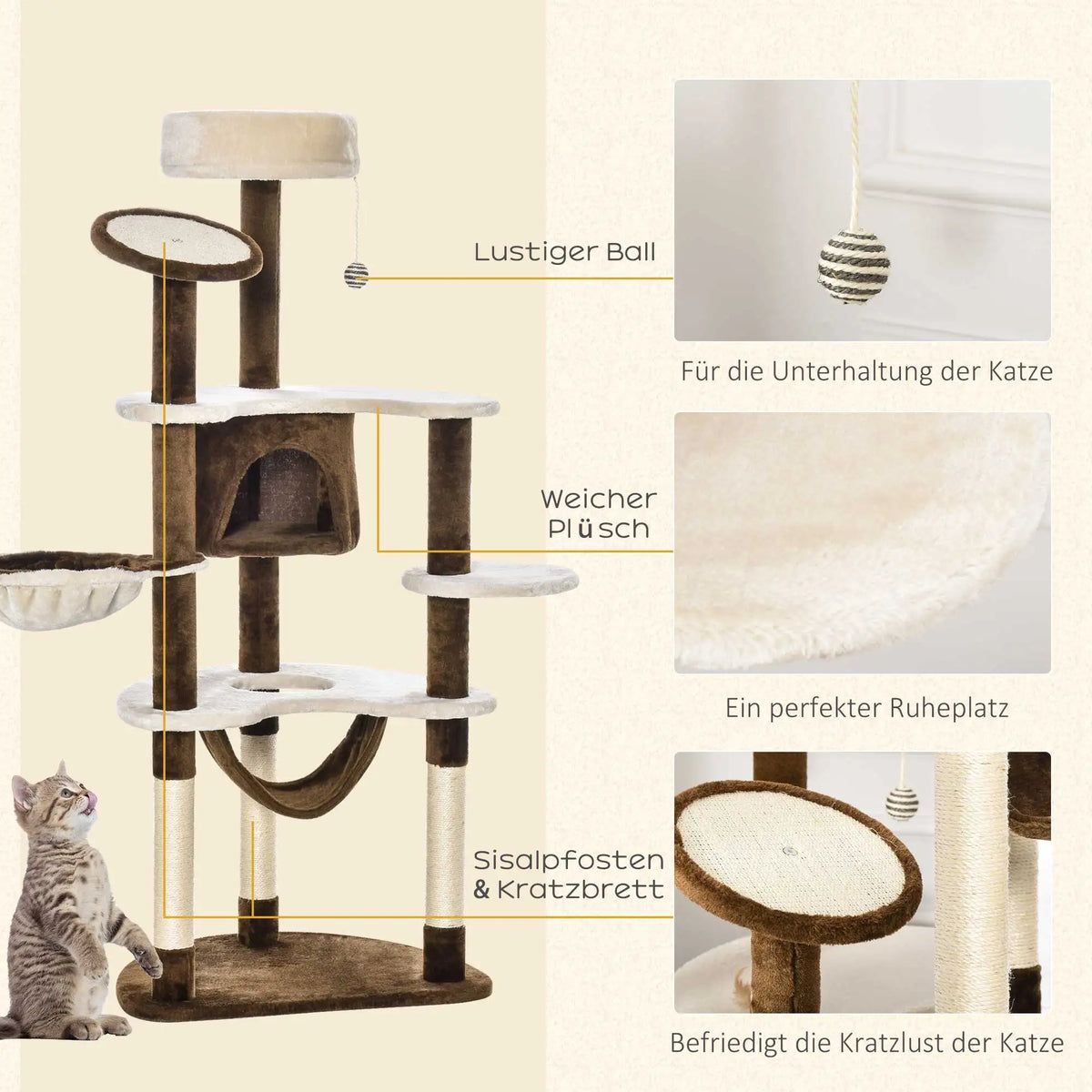 Lustiger Ball

Für die Unterhaltung der Katze

Weicher Plüsch

Ein perfekter Ruheplatz

Sisalpfosten & Kratzbrett

Befriedigt die Kratzlust der Katze