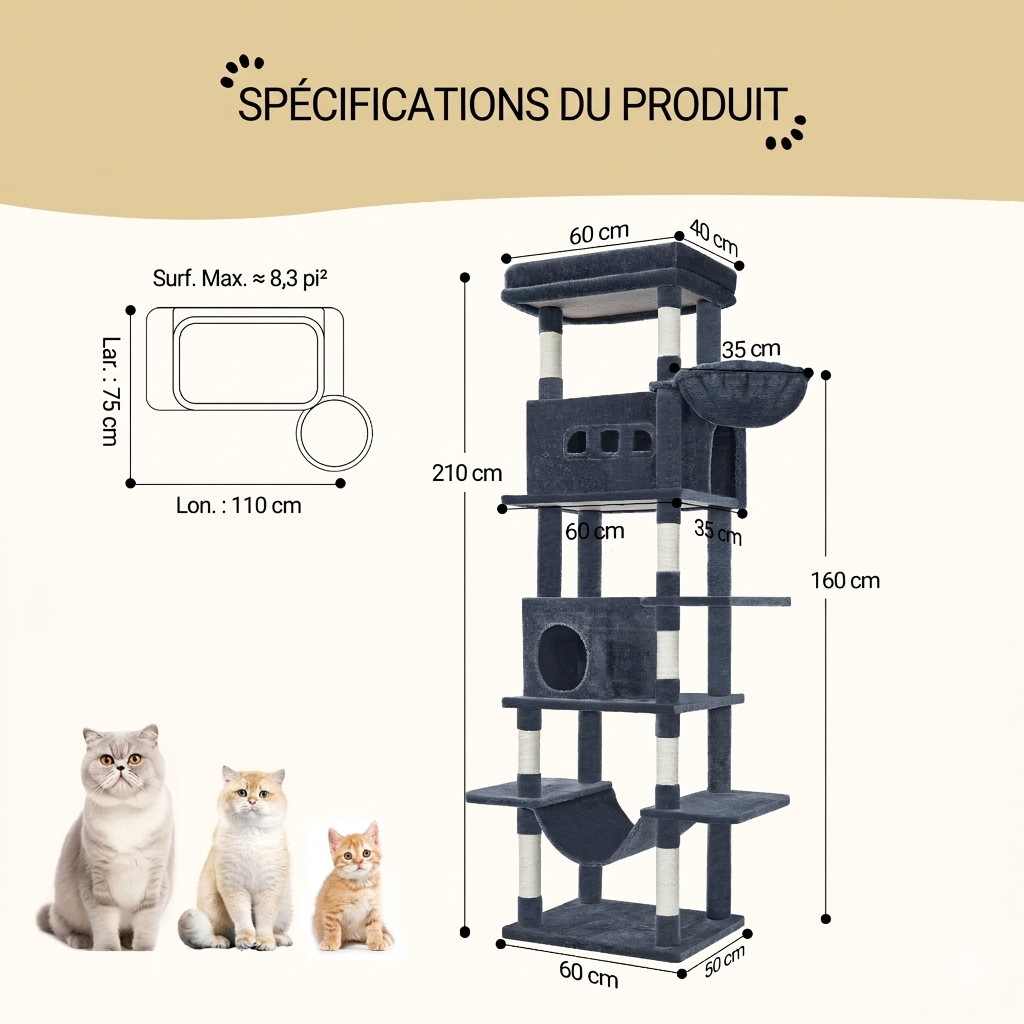 SPÉCIFICATIONS DU PRODUIT

Surf. Max. ≈ 8,3 pi²

Lar. : 75 cm

Lon. : 110 cm

60 cm

40 cm

35 cm

210 cm

60 cm

35 cm

160 cm

60 cm

50 cm