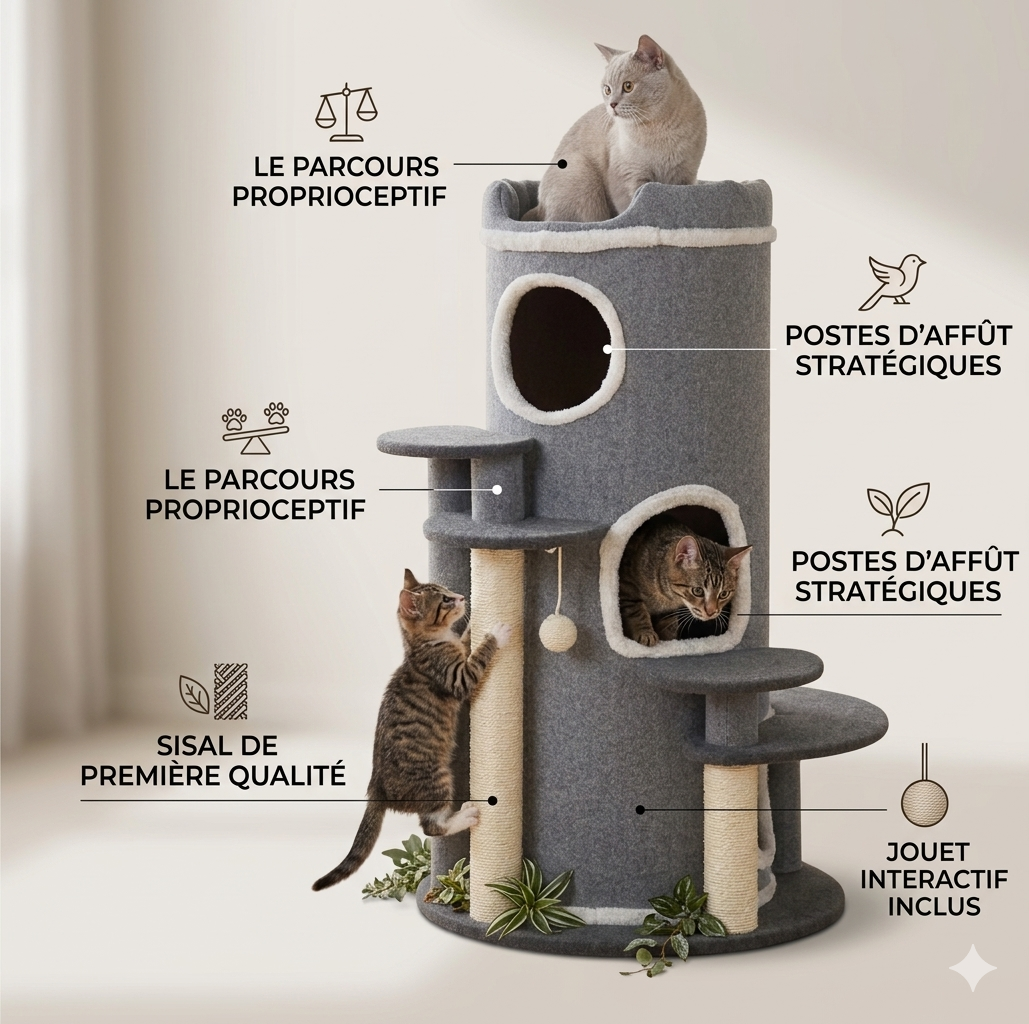 LE PARCOURS PROPRIOCEPTIF

POSTES D'AFFÛT STRATÉGIQUES

LE PARCOURS PROPRIOCEPTIF

POSTES D'AFFÛT STRATÉGIQUES

SISAL DE PREMIÈRE QUALITÉ

JOUET INTERACTIF INCLUS