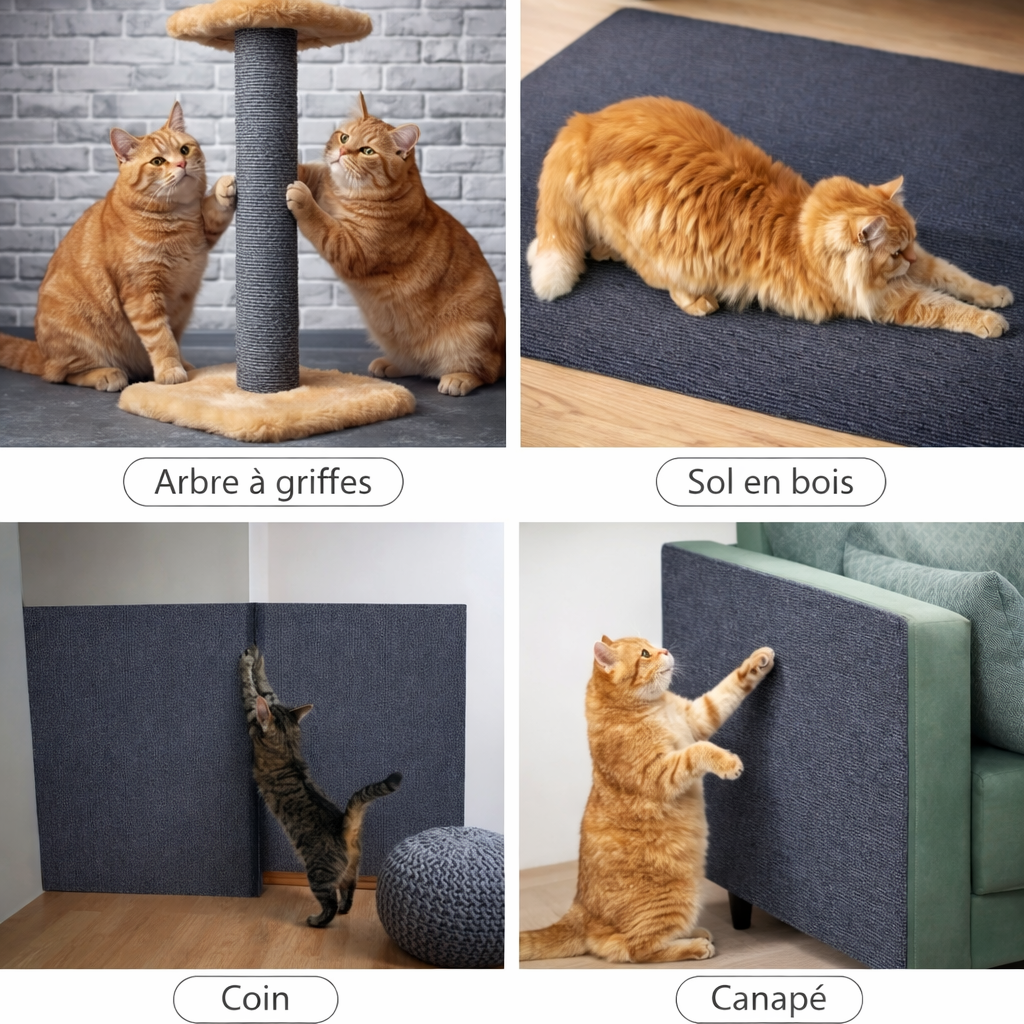 Arbre à griffes

Sol en bois

Coin

Canapé