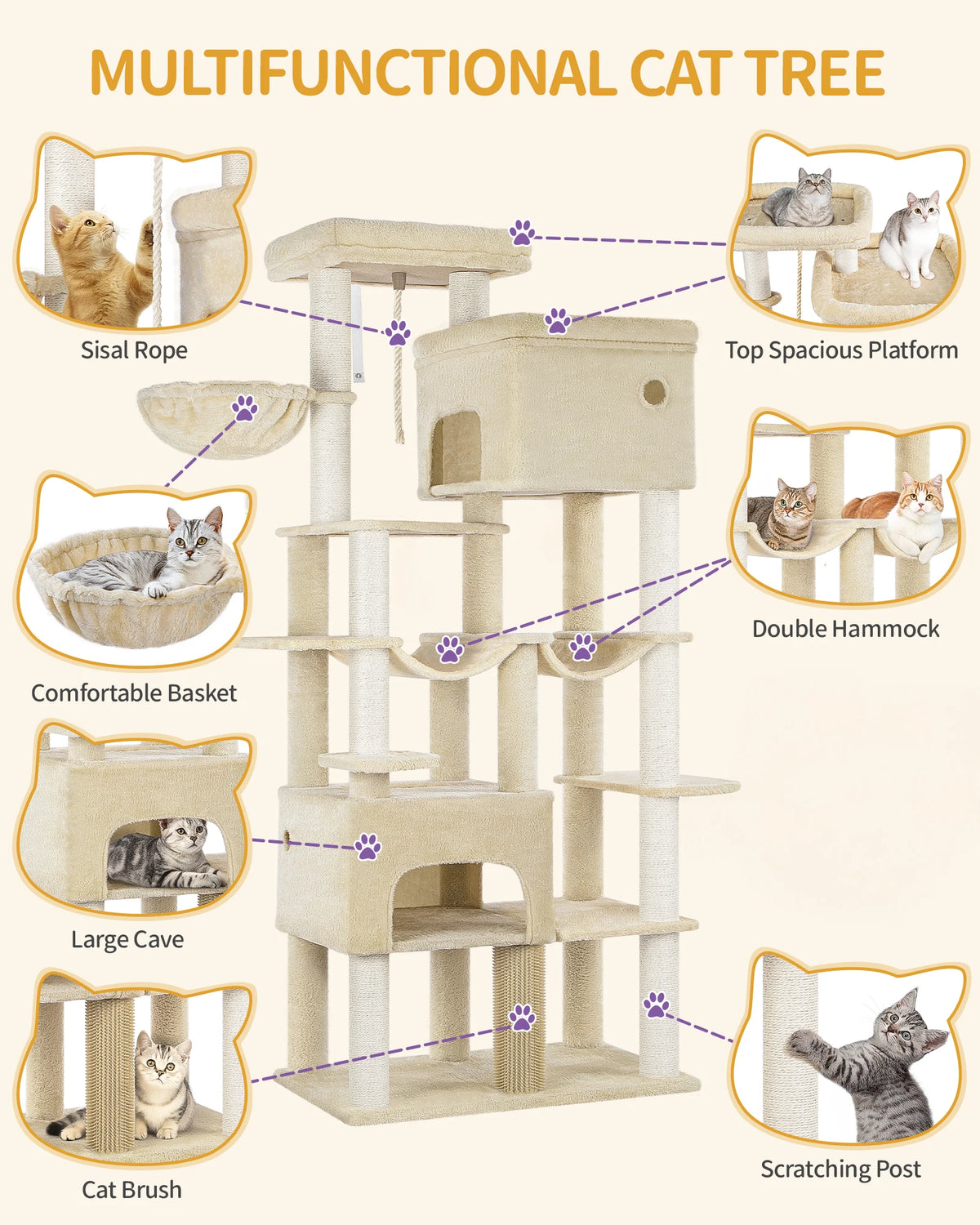 MULTIFUNCTIONAL CAT TREE

Sisal Rope

Top Spacious Platform

Comfortable Basket

Double Hammock

Large Cave

Cat Brush

Scratching Post