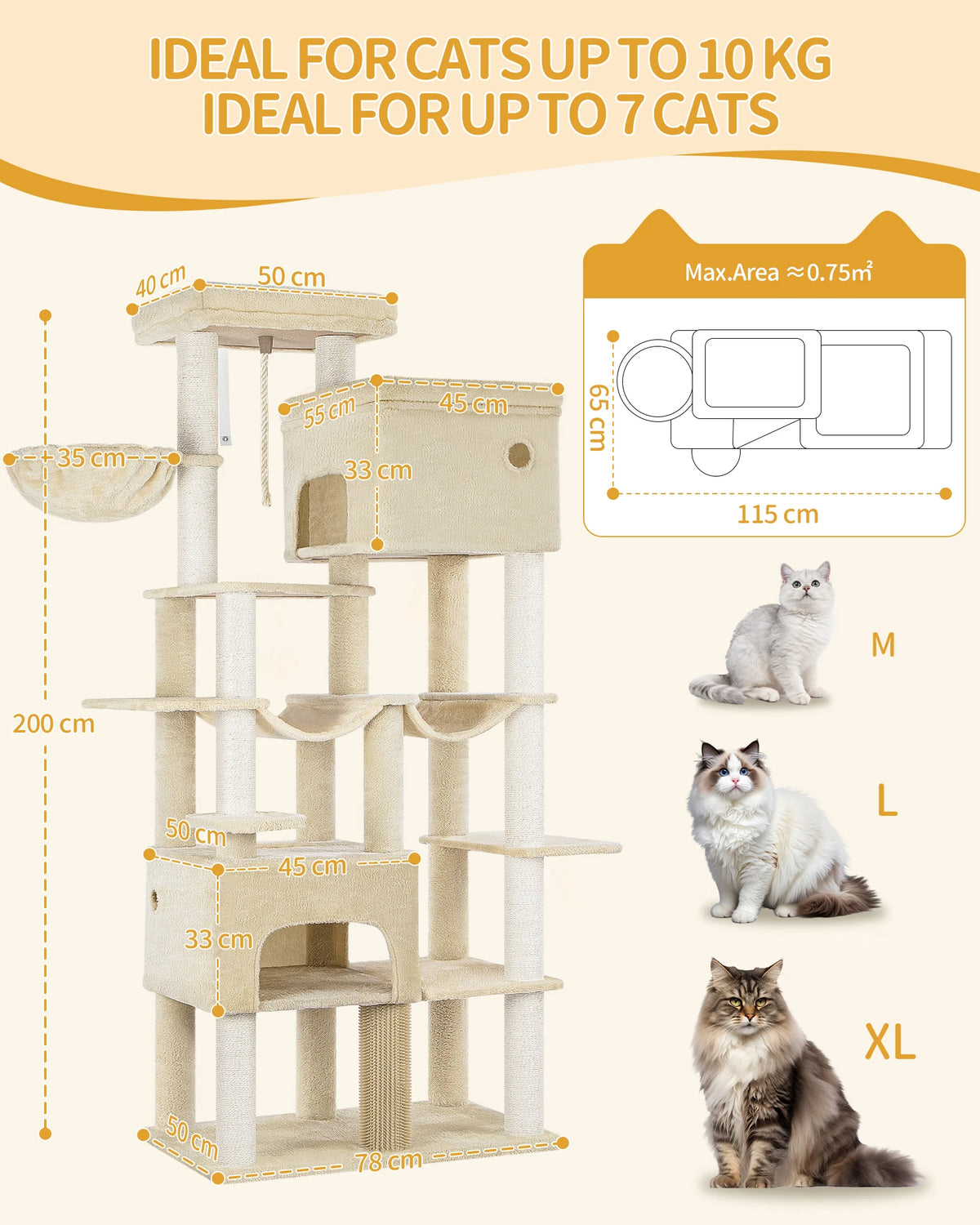 IDEAL FOR CATS UP TO 10 KG
IDEAL FOR UP TO 7 CATS

40 cm
50 cm
55 cm
45 cm
35 cm
33 cm
200 cm
50 cm
45 cm
33 cm
50 cm
78 cm

Max.Area ≈0.75m²
65 cm
115 cm

M
L
XL