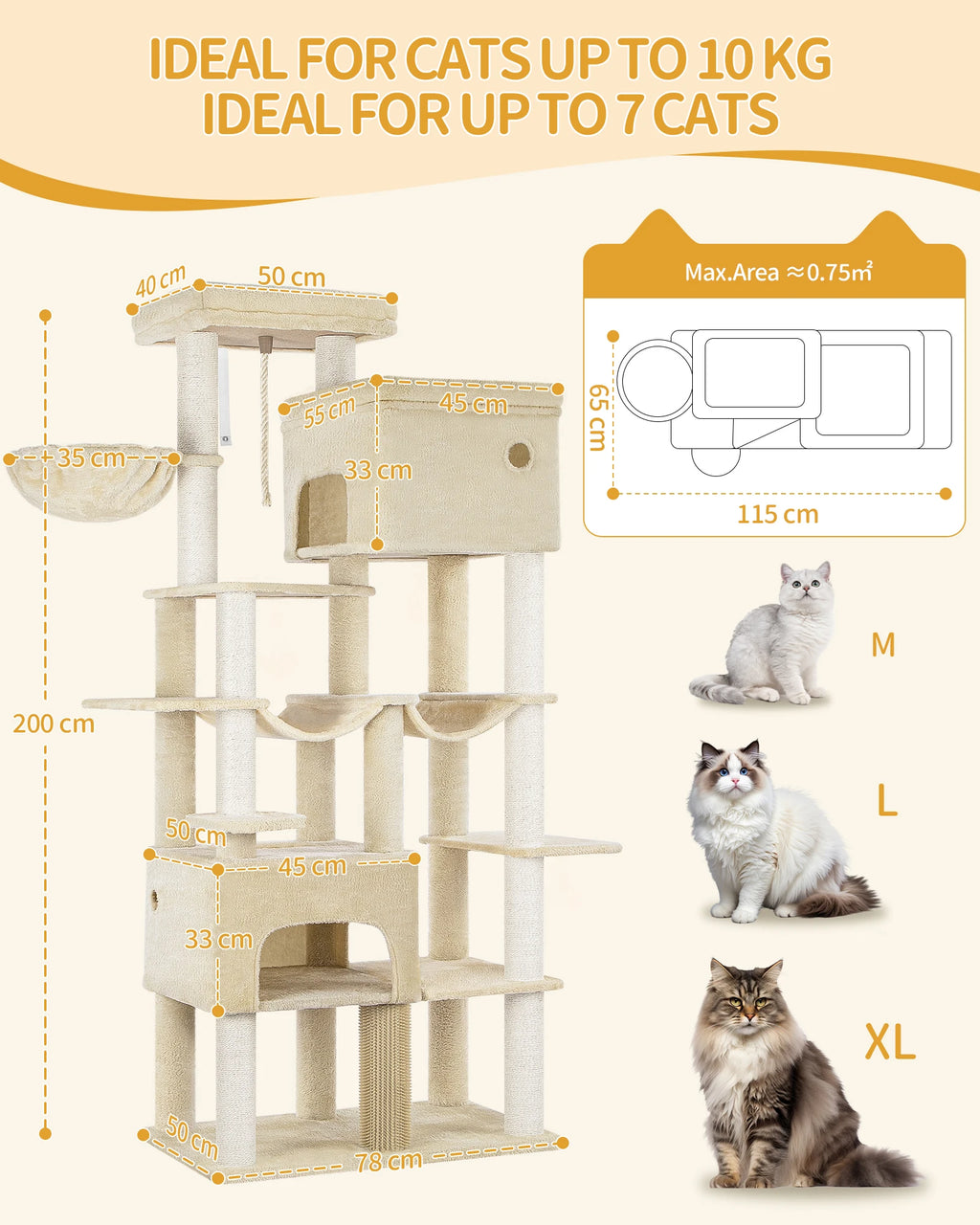 IDEAL FOR CATS UP TO 10 KG
IDEAL FOR UP TO 7 CATS

40 cm
50 cm
55 cm
45 cm
35 cm
33 cm
200 cm
50 cm
45 cm
33 cm
50 cm
78 cm

Max.Area ≈0.75m²
65 cm
115 cm

M
L
XL